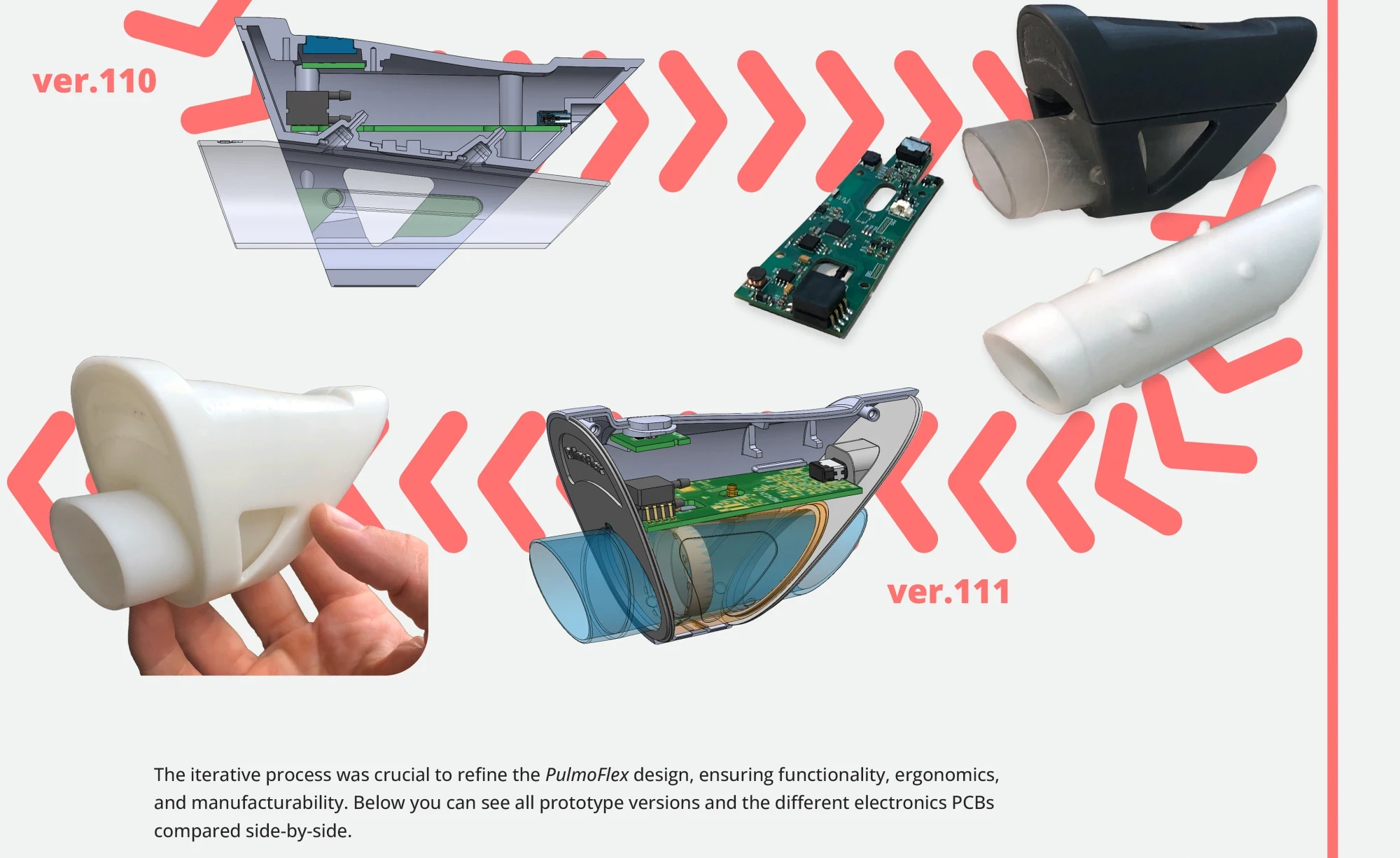 ver.110

ver.111

The iterative process was crucial to refine the PulmoFlex design, ensuring functionality, ergonomics, and manufacturability. Below you can see all prototype versions and the different electronics PCBs compared side-by-side.